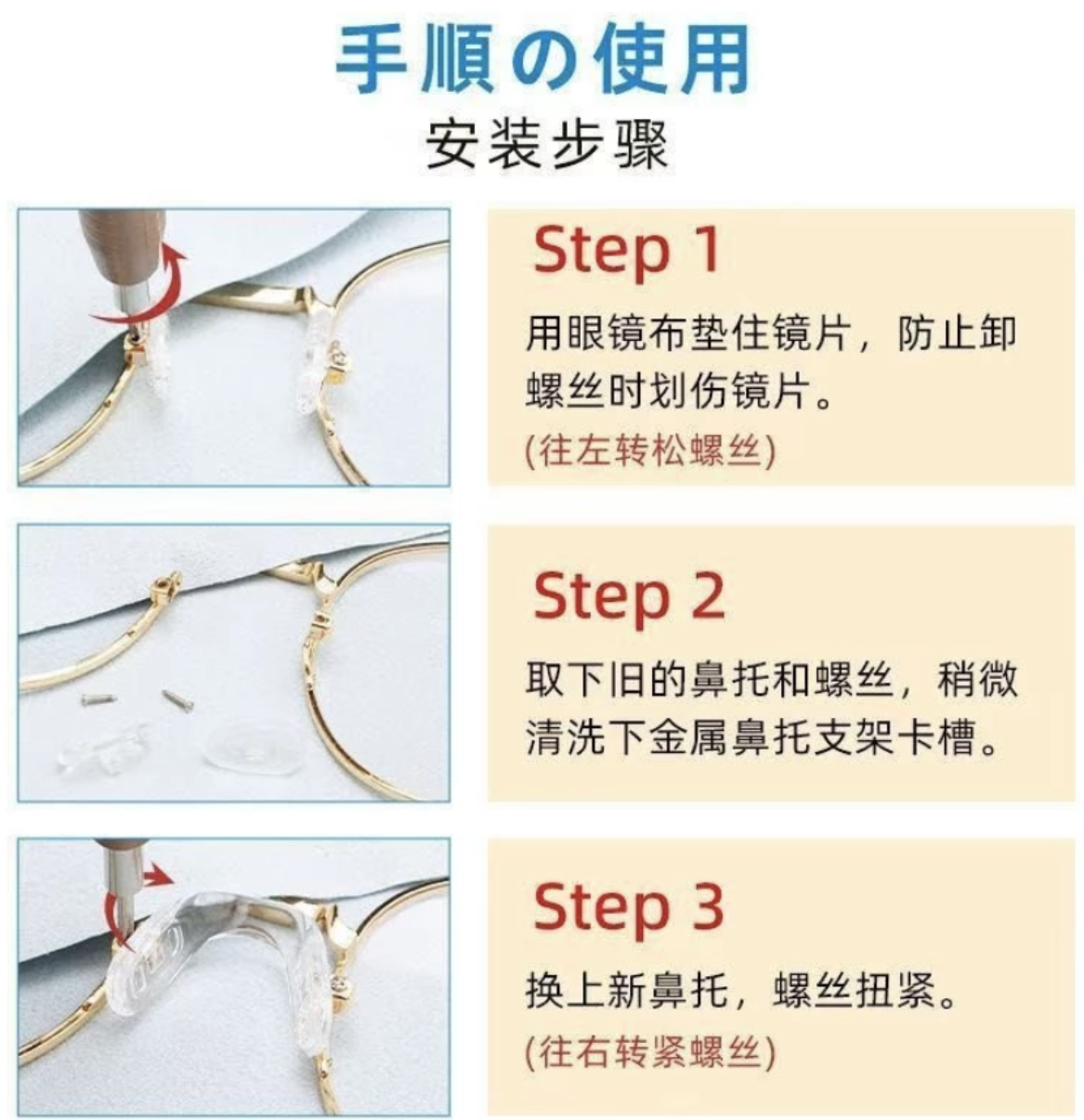 手順の使用
安装步骤

Step 1
用眼镜布垫住镜片，防止卸螺丝时划伤镜片。
(往左转松螺丝)

Step 2
取下旧的鼻托和螺丝，稍微清洗下金属鼻托支架卡槽。

Step 3
换上新鼻托，螺丝扭紧。
(往右转紧螺丝)